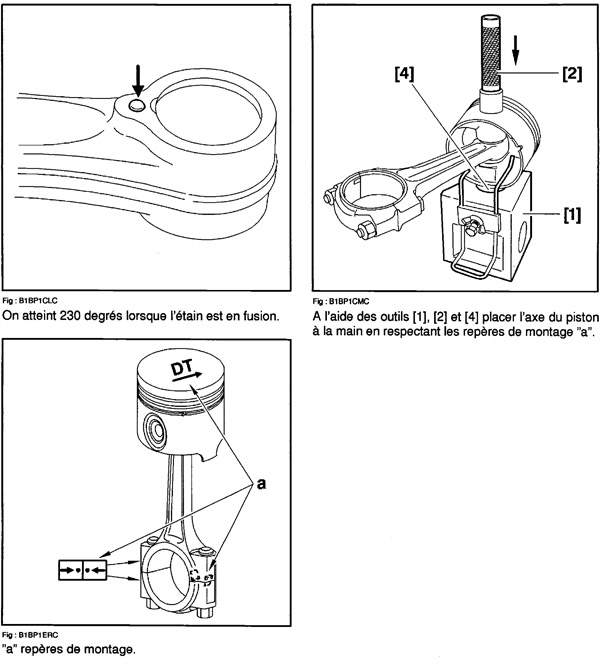 Fig : B1BP1CLC
On atteint 230 degrés lorsque l'étain est en fusion.

[4]
[2]
[1]

Fig : B1BP1CMC
A l'aide des outils [1], [2] et [4] placer l'axe du piston à la main en respectant les repères de montage "a".

DT
a

Fig : B1BP1ERC
"a" repères de montage.