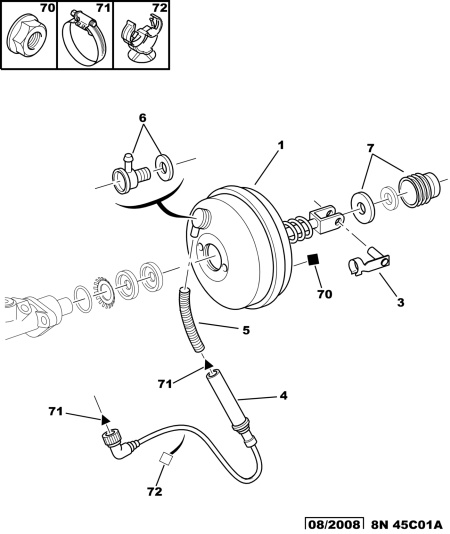 70
71
72

6
1
7
70
3
5
71
4
71
72

08/2008 8N 45C01A